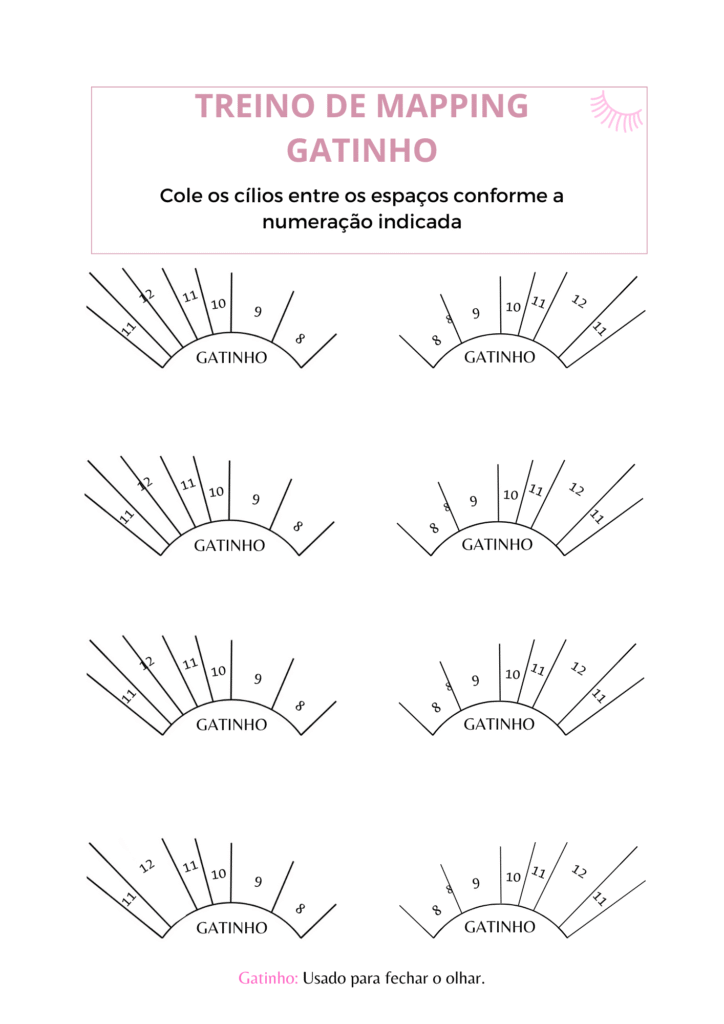 TREINO DE MAPPING GATINHO

Cole os cílios entre os espaços conforme a numeração indicada

11 12 11 10 9 8
GATINHO

8 8 9 10 11 12 11
GATINHO

11 12 11 10 9 8
GATINHO

8 8 9 10 11 12 11
GATINHO

11 12 11 10 9 8
GATINHO

8 8 9 10 11 12 11
GATINHO

11 12 11 10 9 8
GATINHO

8 8 9 10 11 12 11
GATINHO

Gatinho: Usado para fechar o olhar.